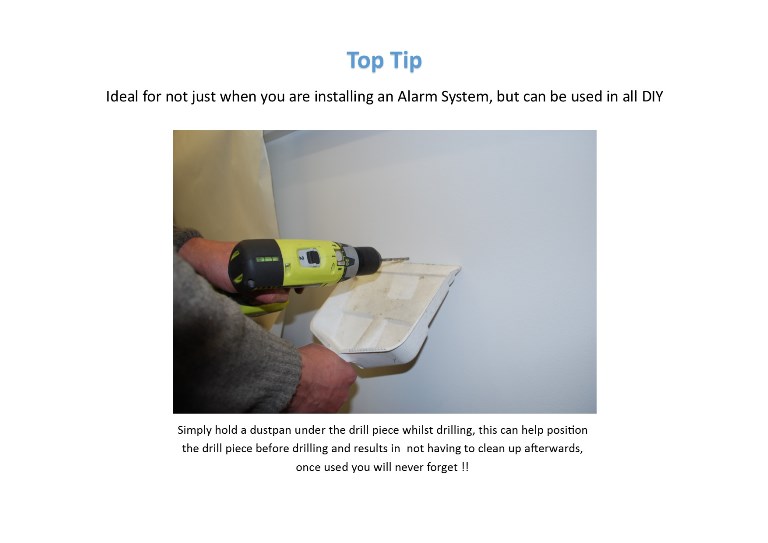 Top Tip

Ideal for not just when you are installing an Alarm System, but can be used in all DIY

Simply hold a dustpan under the drill piece whilst drilling, this can help position the drill piece before drilling and results in not having to clean up afterwards, once used you will never forget !!