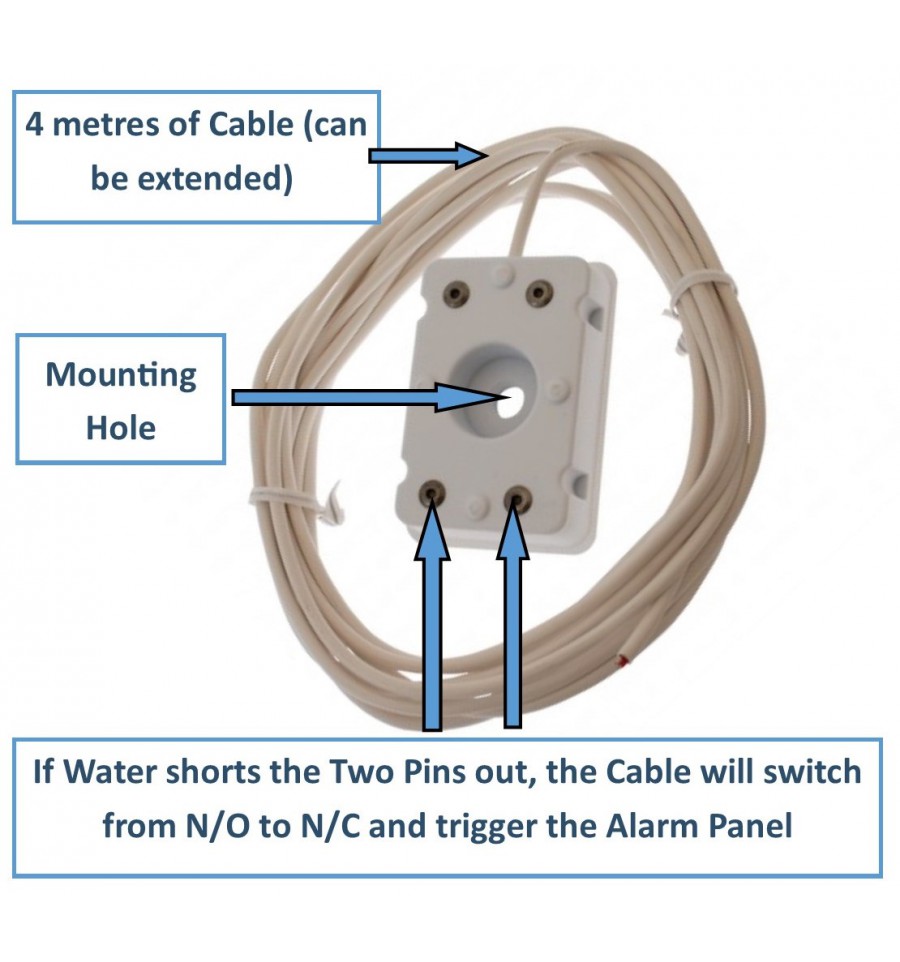 4 metres of Cable (can be extended)

Mounting Hole

If Water shorts the Two Pins out, the Cable will switch from N/O to N/C and trigger the Alarm Panel